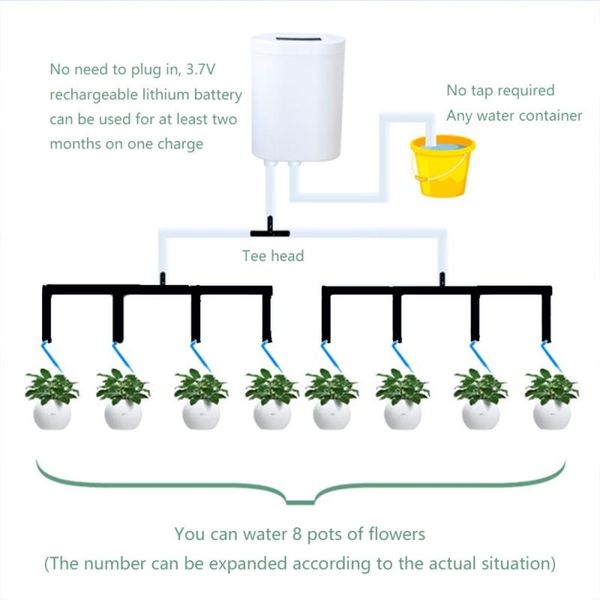 No need to plug in, 3.7V rechargeable lithium battery can be used for at least two months on one charge

No tap required
Any water container

Tee head

You can water 8 pots of flowers
(The number can be expanded according to the actual situation)