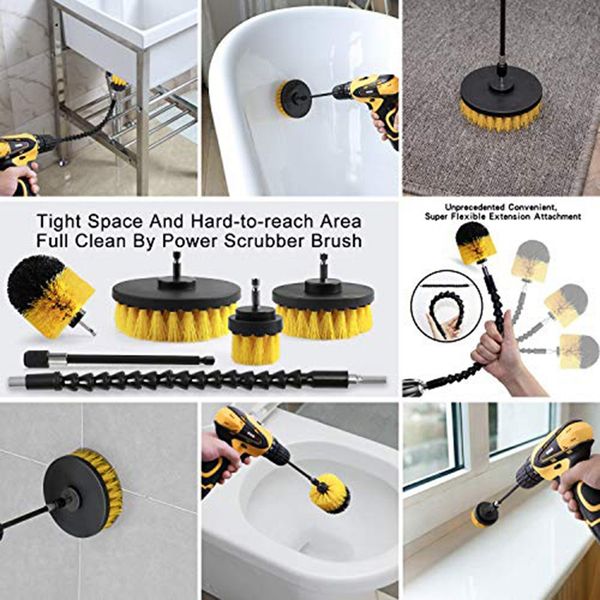 Tight Space And Hard-to-reach Area
Full Clean By Power Scrubber Brush

Unprecedented Convenient,
Super Flexible Extension Attachment