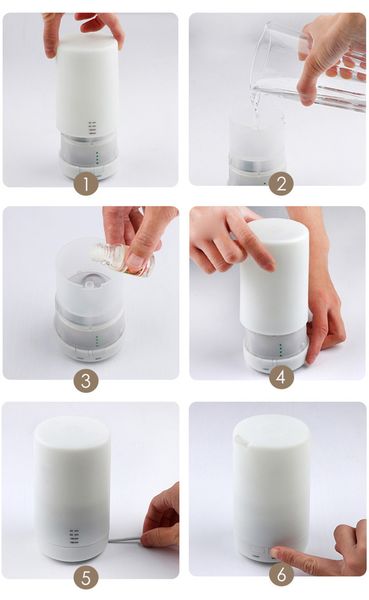 1

2

3

4

5

6