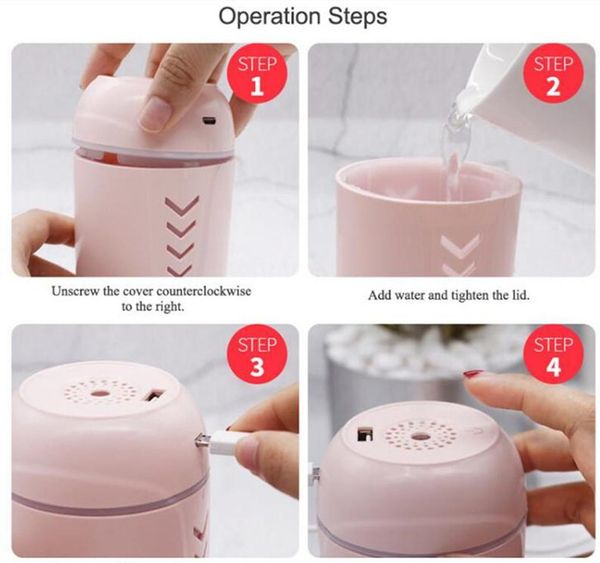 Operation Steps

STEP 1

Unscrew the cover counterclockwise to the right.

STEP 2

Add water and tighten the lid.

STEP 3

STEP 4