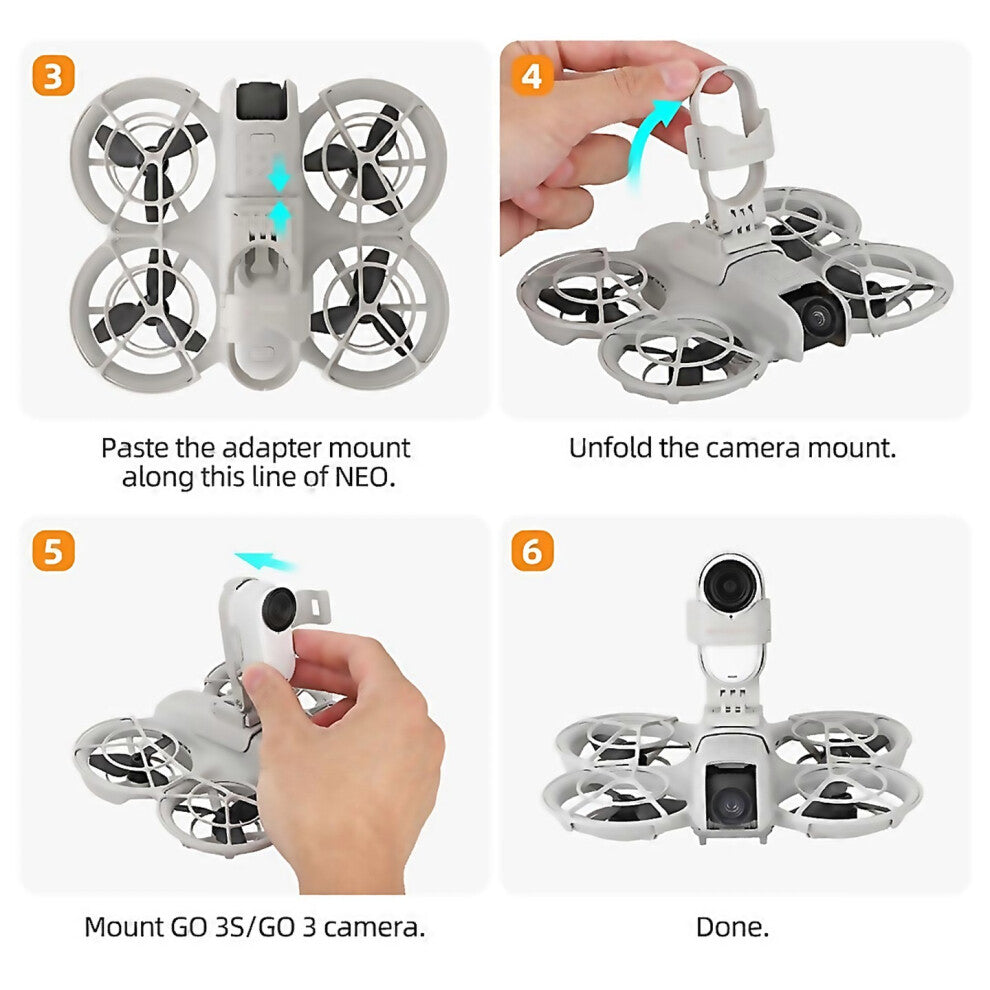 3

Paste the adapter mount along this line of NEO.

4

Unfold the camera mount.

5

Mount GO 3S/GO 3 camera.

6

Done.