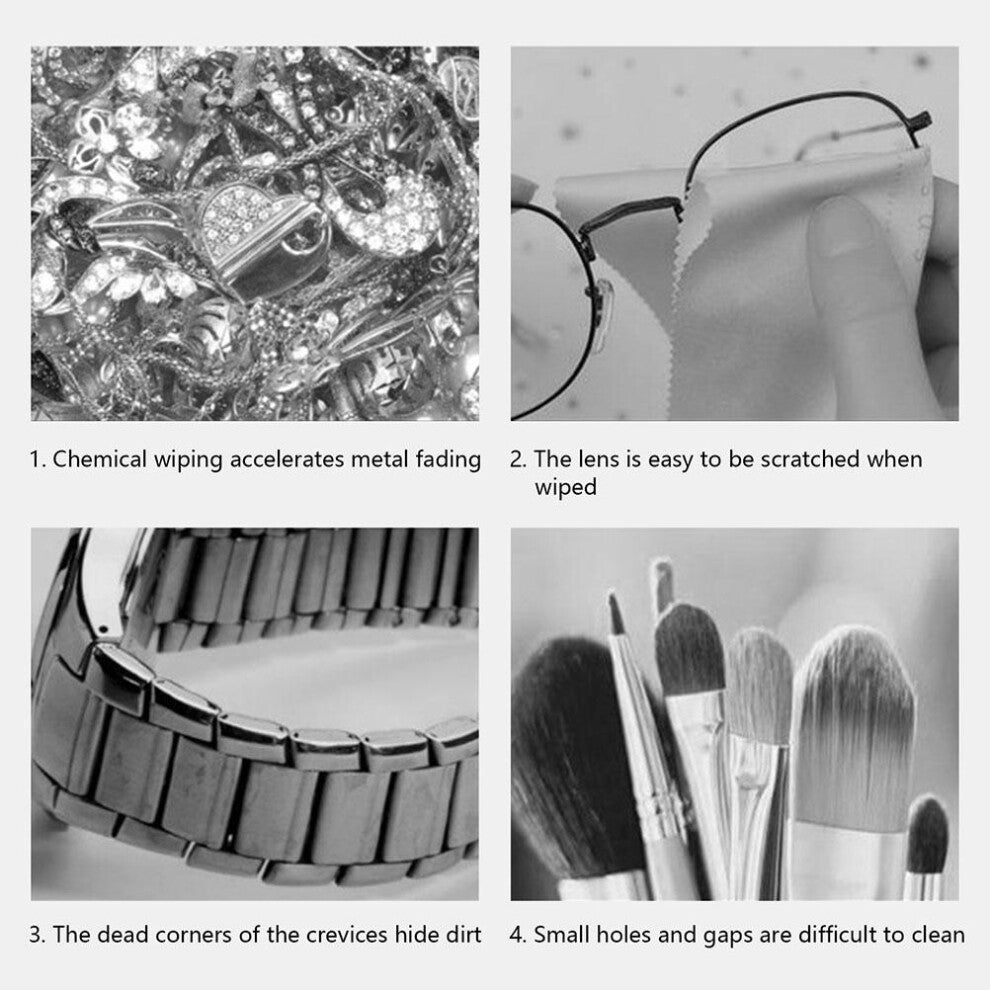 1. Chemical wiping accelerates metal fading

2. The lens is easy to be scratched when wiped

3. The dead corners of the crevices hide dirt

4. Small holes and gaps are difficult to clean