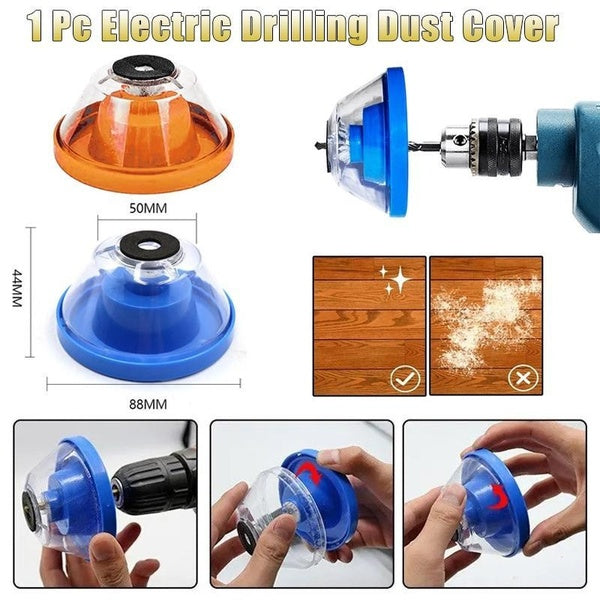 1 Pc Electric Drilling Dust Cover

50MM

44MM

88MM