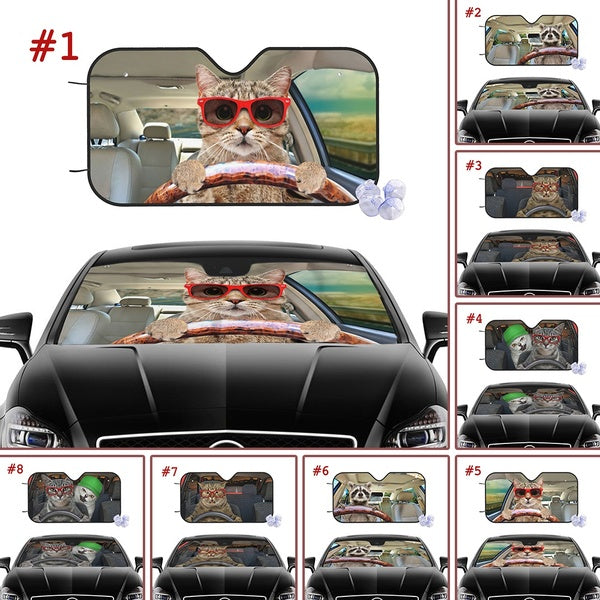 #1

#2

#3

#4

#8

#7

#6

#5