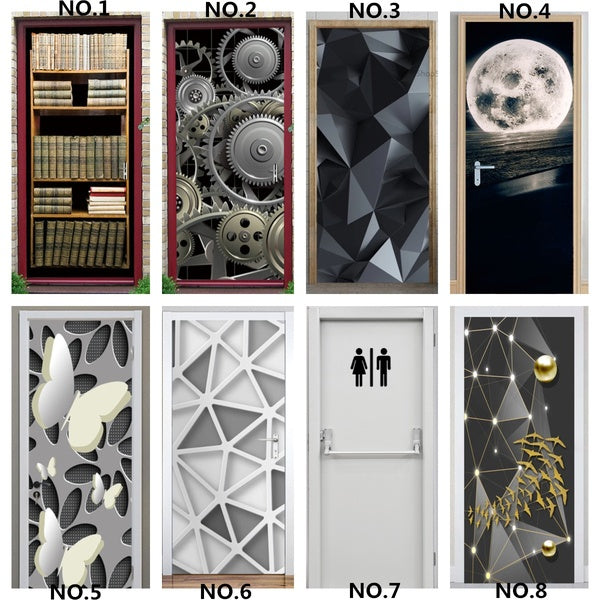 NO.1 NO.2 NO.3 NO.4

NO.5 NO.6 NO.7 NO.8