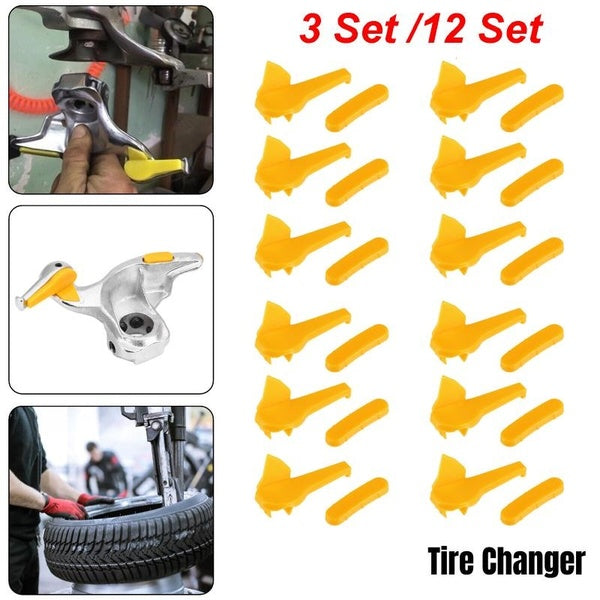 3 Set /12 Set

Tire Changer