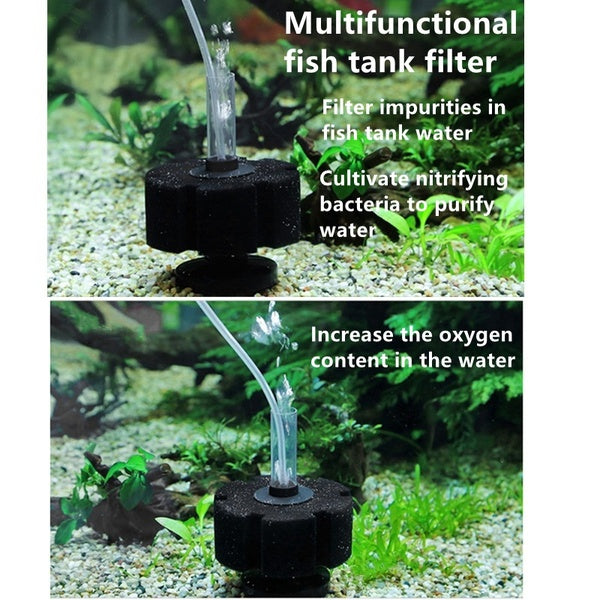 Multifunctional fish tank filter

Filter impurities in fish tank water

Cultivate nitrifying bacteria to purify water

Increase the oxygen content in the water