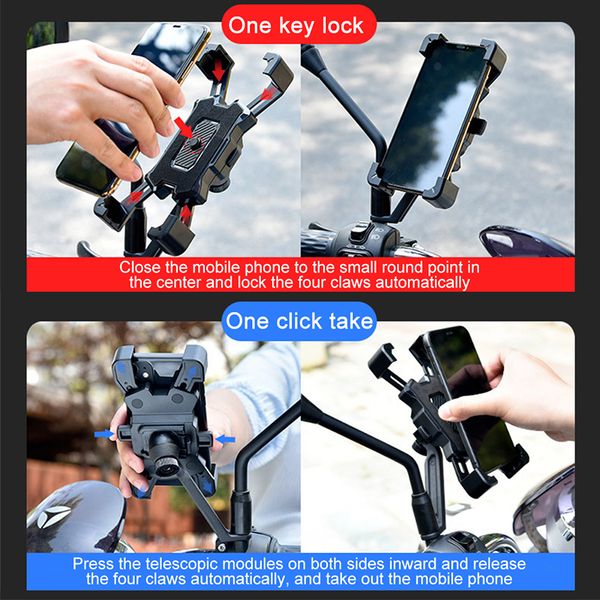 One key lock

Close the mobile phone to the small round point in the center and lock the four claws automatically

One click take

Press the telescopic modules on both sides inward and release the four claws automatically, and take out the mobile phone