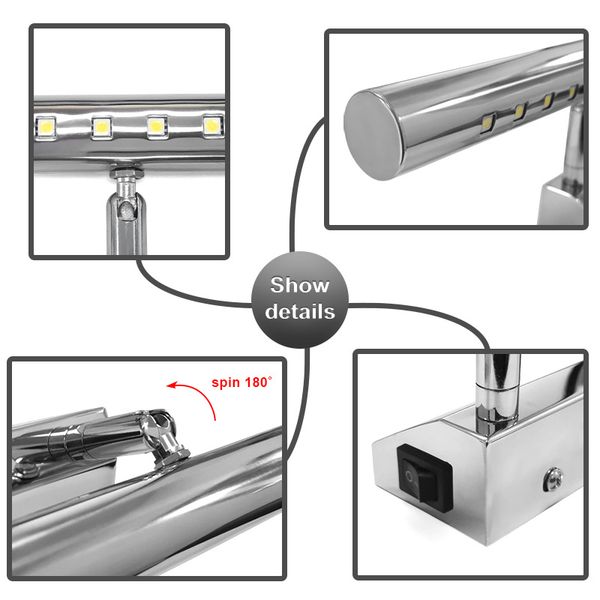 Show details

spin 180°