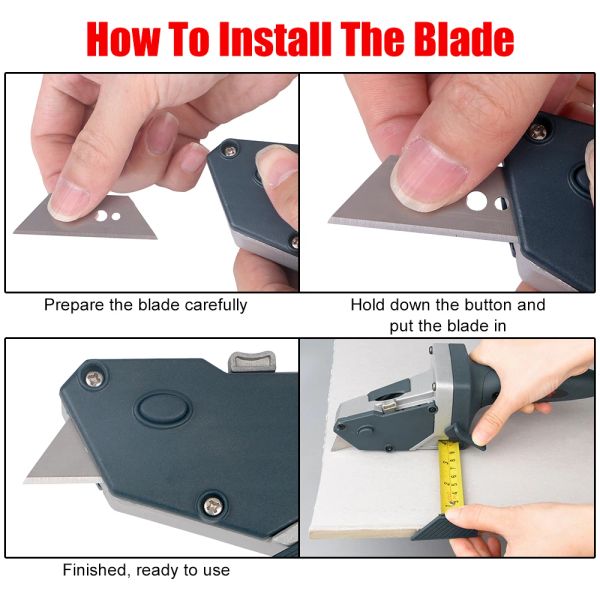 How To Install The Blade

Prepare the blade carefully

Hold down the button and put the blade in

Finished, ready to use