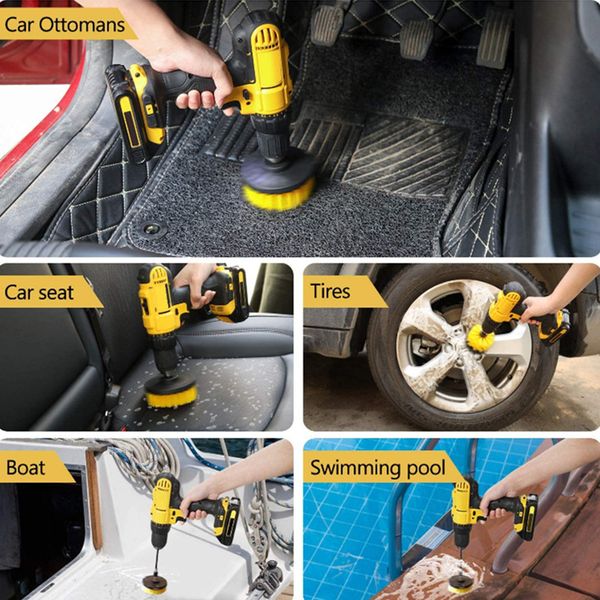 Car Ottomans

Car seat

Tires

Boat

Swimming pool