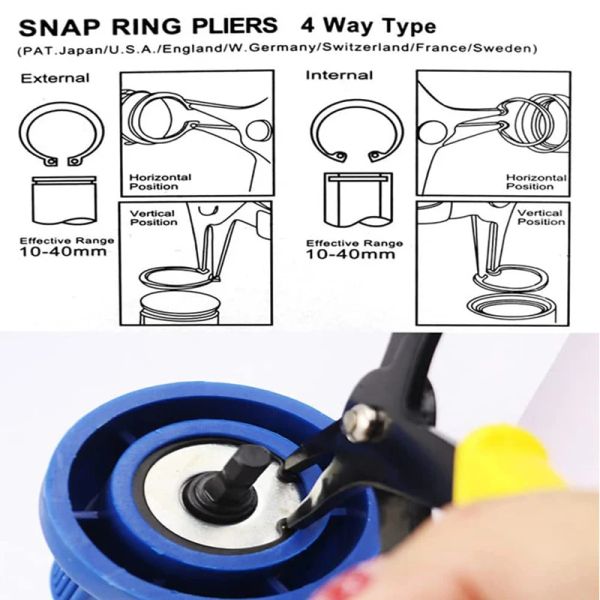 SNAP RING PLIERS 4 Way Type
(PAT.Japan/U.S.A./England/W.Germany/Switzerland/France/Sweden)

External

Horizontal Position

Vertical Position

Effective Range
10-40mm

Internal

Horizontal Position

Vertical Position

Effective Range
10-40mm