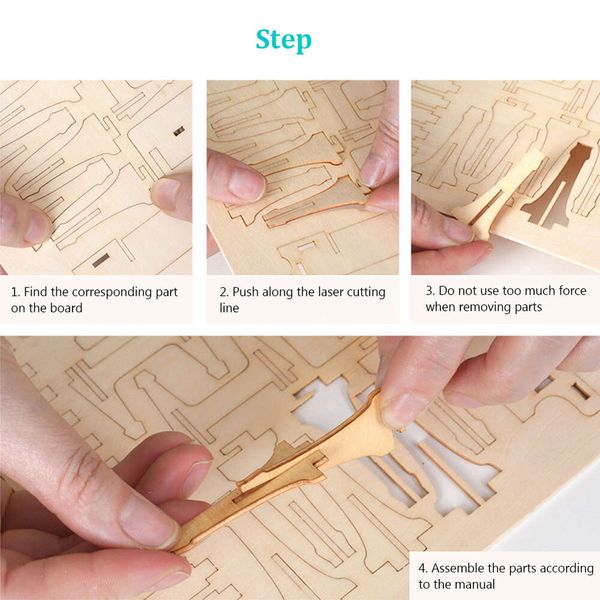 Step

1. Find the corresponding part on the board

2. Push along the laser cutting line

3. Do not use too much force when removing parts

4. Assemble the parts according to the manual