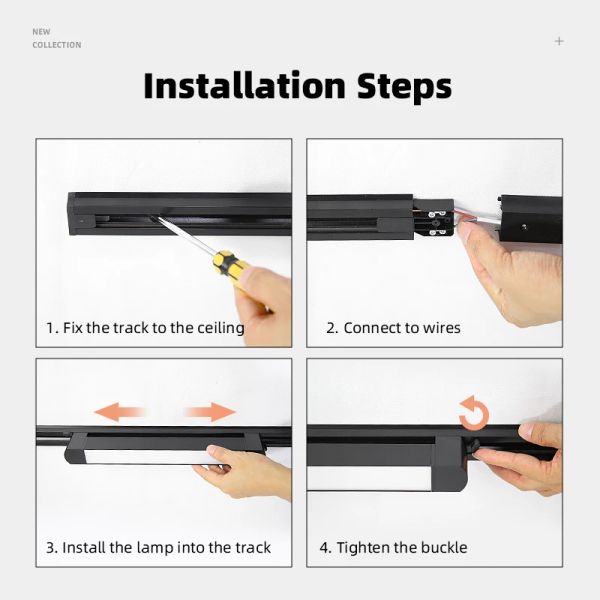 NEW
COLLECTION

+

Installation Steps

1. Fix the track to the ceiling

2. Connect to wires

3. Install the lamp into the track

4. Tighten the buckle