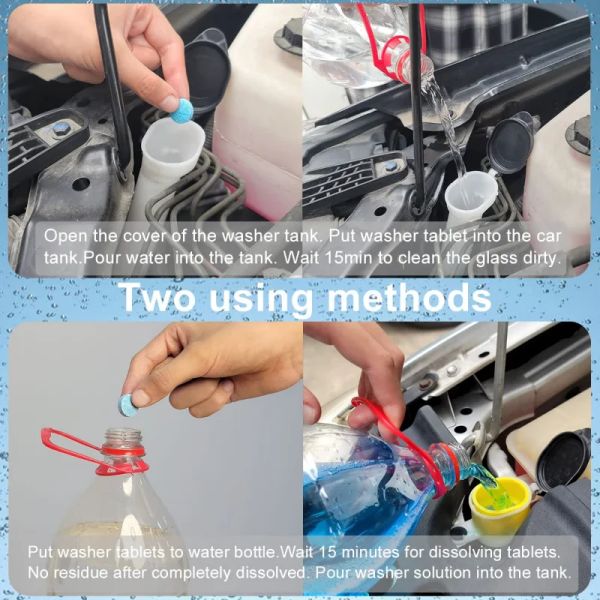 Open the cover of the washer tank. Put washer tablet into the car tank.Pour water into the tank. Wait 15min to clean the glass dirty.

Two using methods

Put washer tablets to water bottle.Wait 15 minutes for dissolving tablets. No residue after completely dissolved. Pour washer solution into the tank.