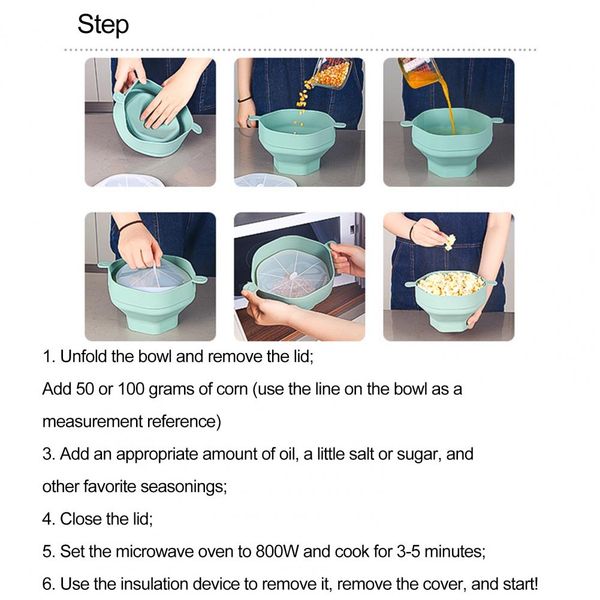 Step

1. Unfold the bowl and remove the lid;

Add 50 or 100 grams of corn (use the line on the bowl as a measurement reference)

3. Add an appropriate amount of oil, a little salt or sugar, and other favorite seasonings;

4. Close the lid;

5. Set the microwave oven to 800W and cook for 3-5 minutes;

6. Use the insulation device to remove it, remove the cover, and start!