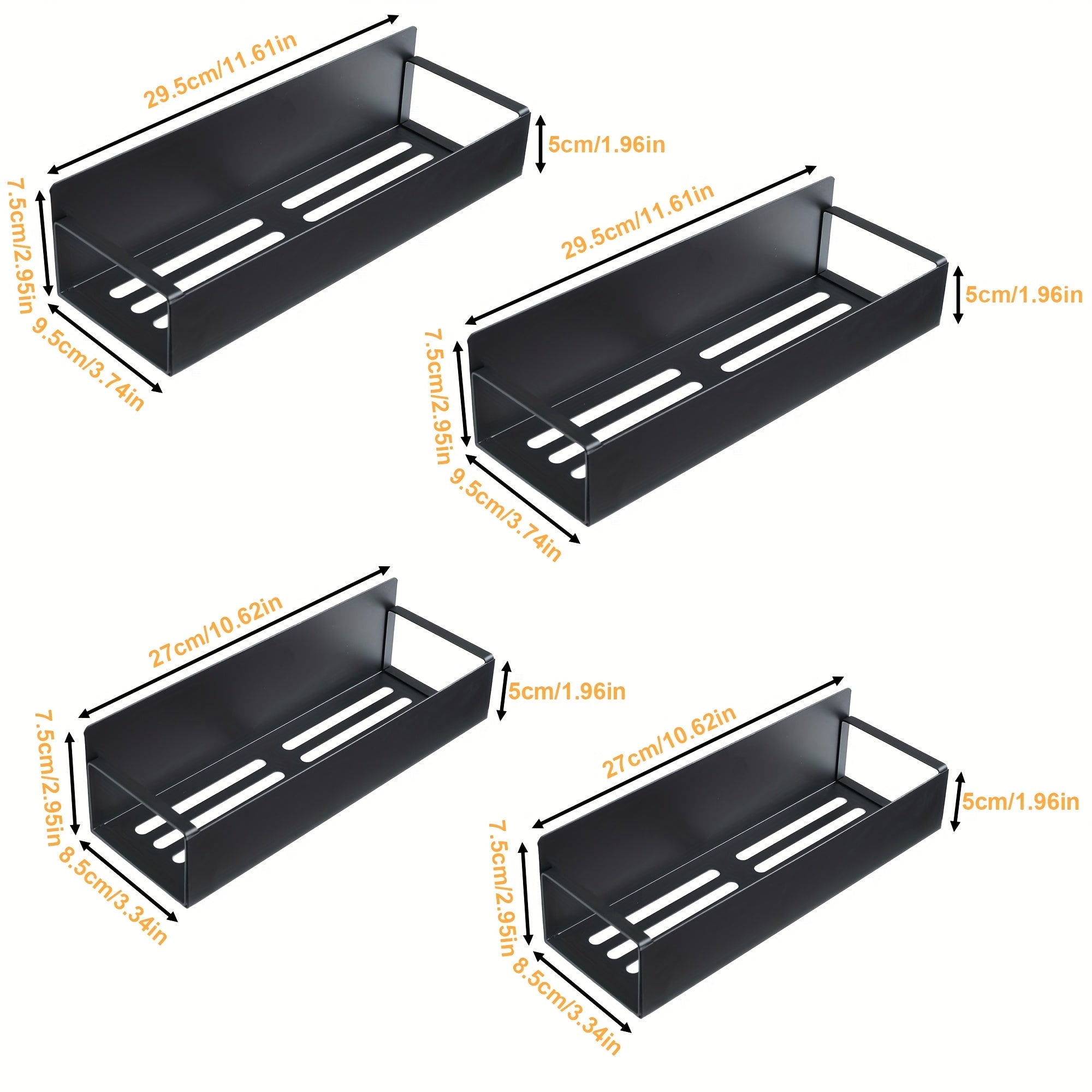 29.5cm/11.61in
5cm/1.96in
7.5cm/2.95in
9.5cm/3.74in

29.5cm/11.61in
5cm/1.96in
7.5cm/2.95in
9.5cm/3.74in

27cm/10.62in
5cm/1.96in
7.5cm/2.95in
8.5cm/3.34in

27cm/10.62in
5cm/1.96in
7.5cm/2.95in
8.5cm/3.34in