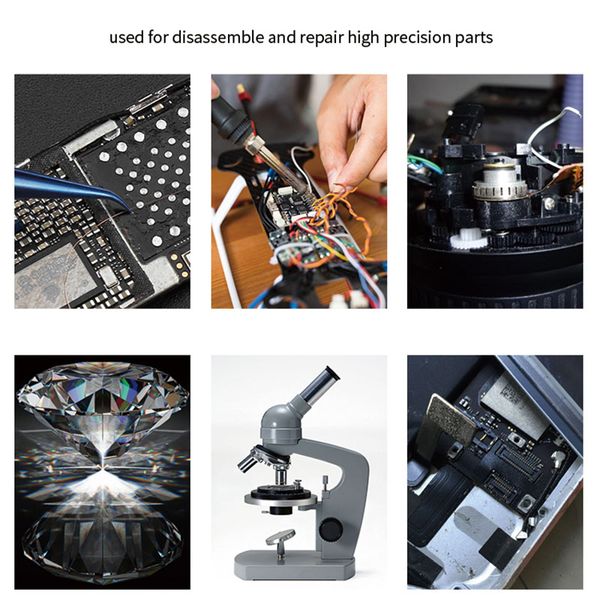 used for disassemble and repair high precision parts