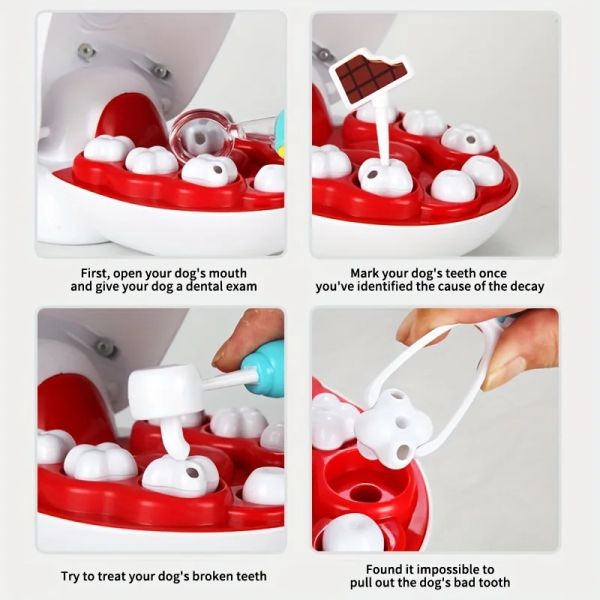 First, open your dog's mouth and give your dog a dental exam

Mark your dog's teeth once you've identified the cause of the decay

Try to treat your dog's broken teeth

Found it impossible to pull out the dog's bad tooth