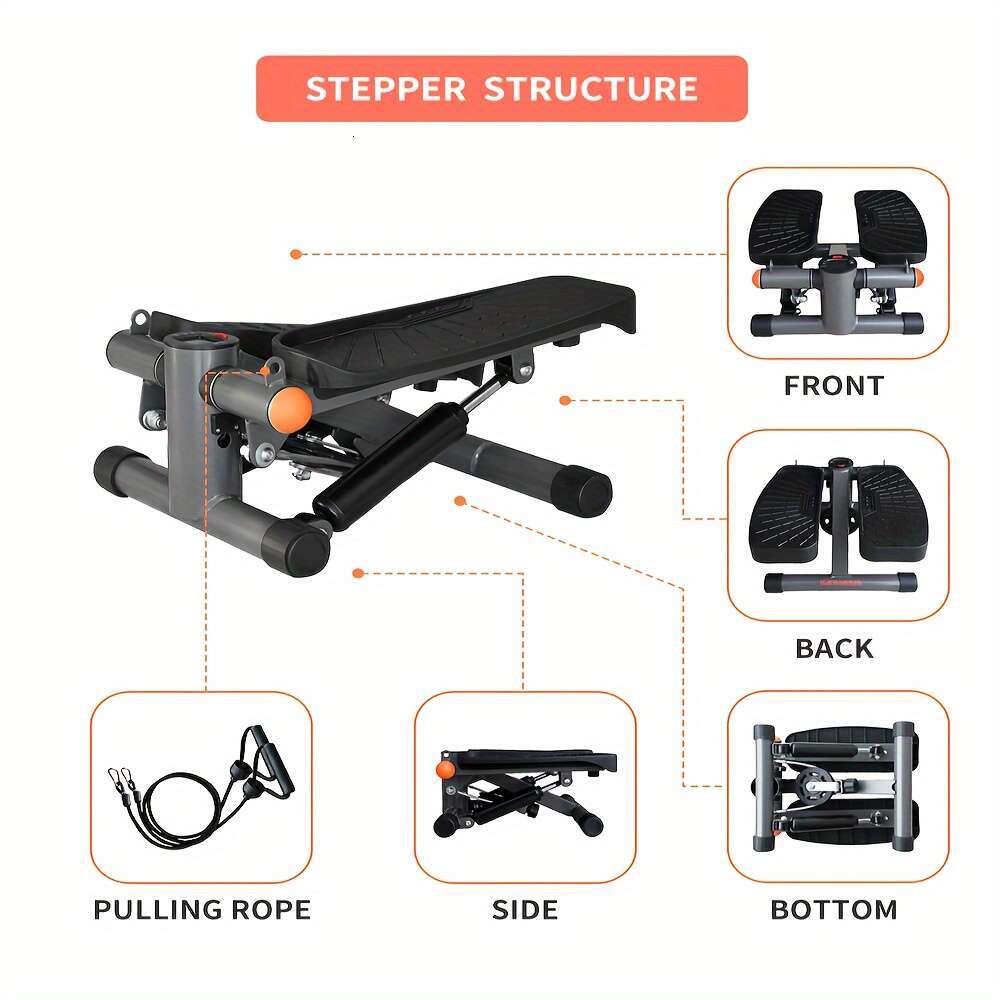 STEPPER STRUCTURE

FRONT

BACK

PULLING ROPE

SIDE

BOTTOM