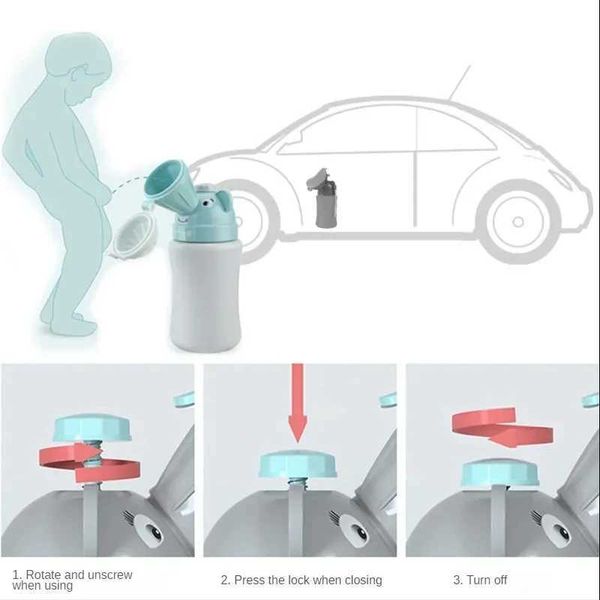 1. Rotate and unscrew when using

2. Press the lock when closing

3. Turn off