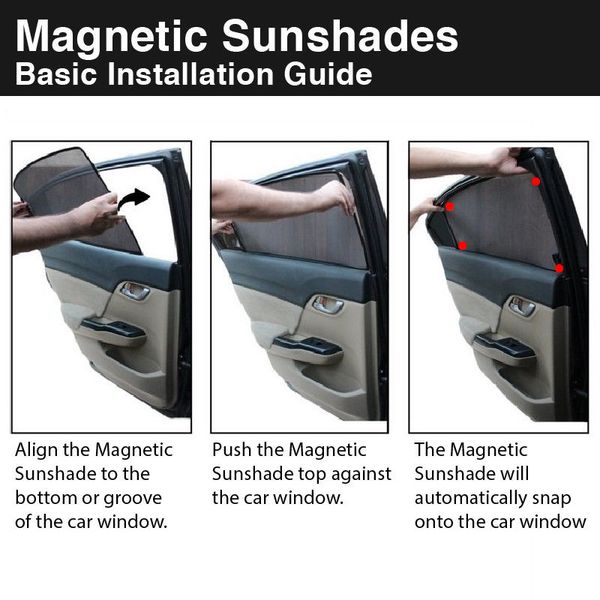 Magnetic Sunshades
Basic Installation Guide

Align the Magnetic Sunshade to the bottom or groove of the car window.

Push the Magnetic Sunshade top against the car window.

The Magnetic Sunshade will automatically snap onto the car window