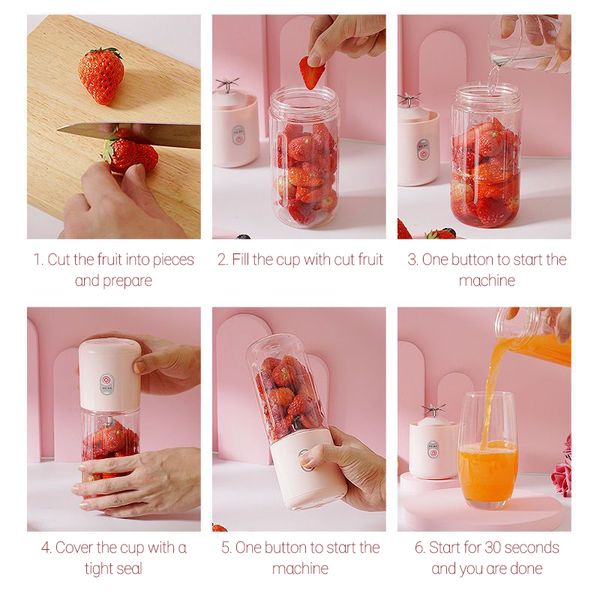 1. Cut the fruit into pieces and prepare

2. Fill the cup with cut fruit

3. One button to start the machine

4. Cover the cup with a tight seal

5. One button to start the machine

6. Start for 30 seconds and you are done