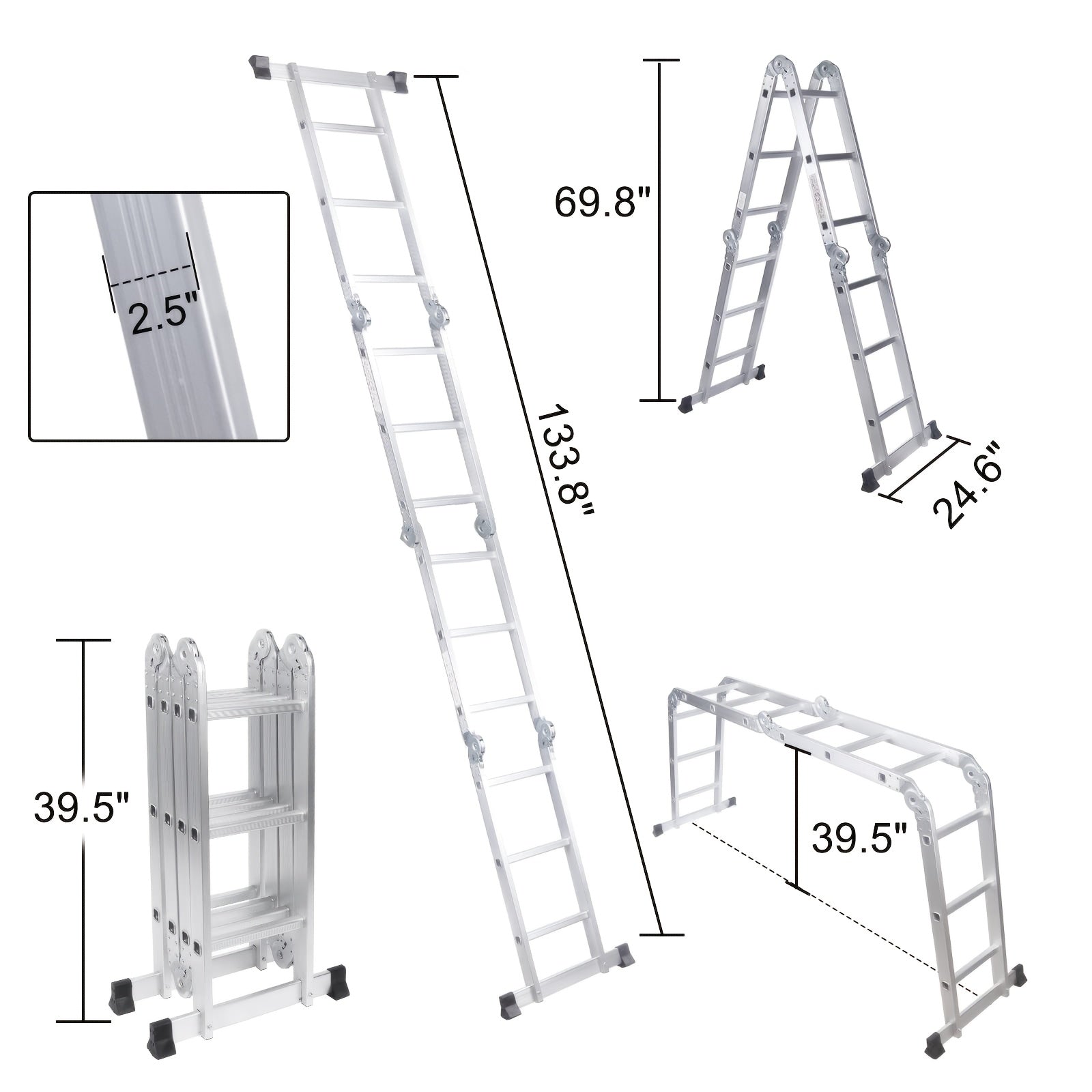 2.5"

133.8"

69.8"

24.6"

39.5"

39.5"