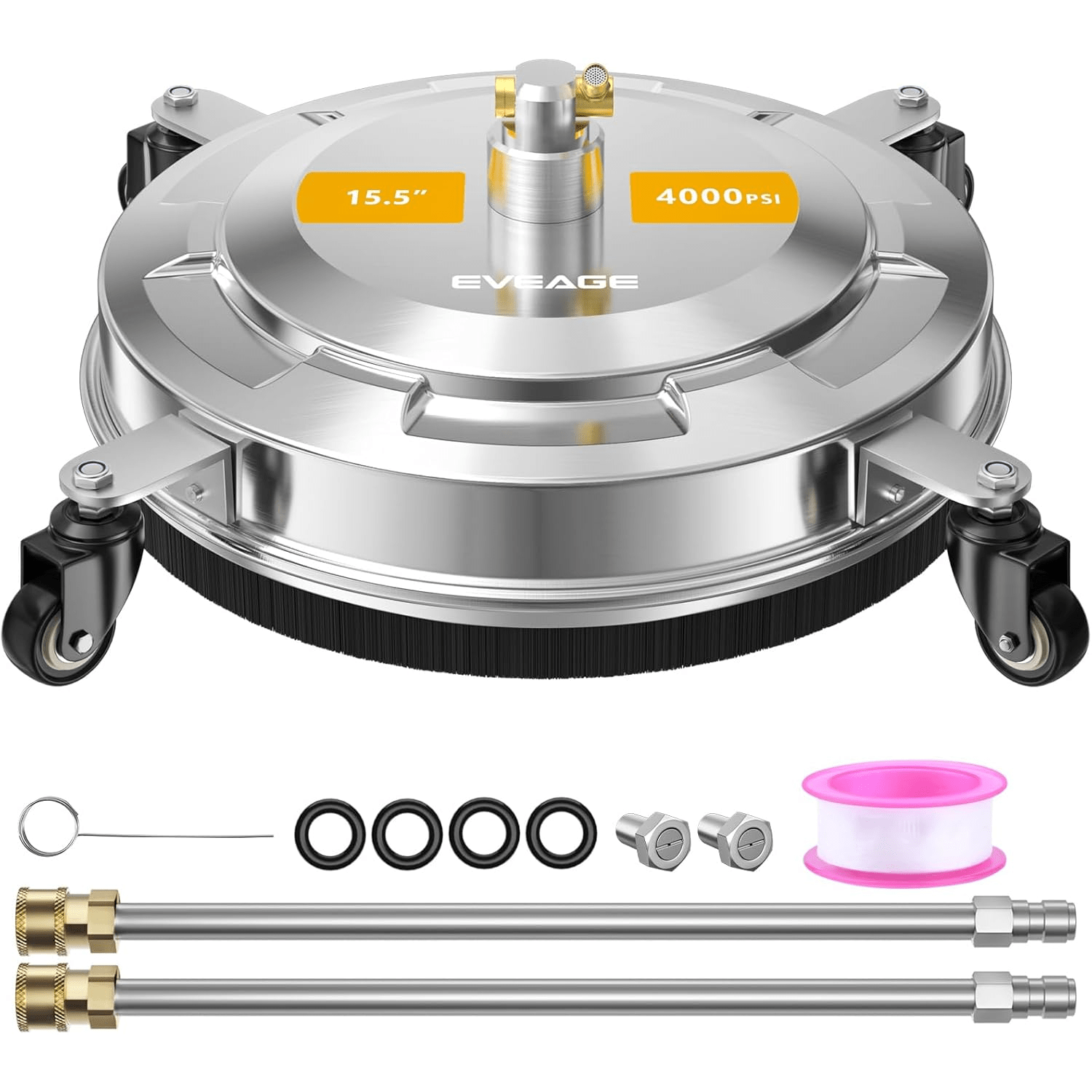 15.5"

4000PSI

EVEAGE