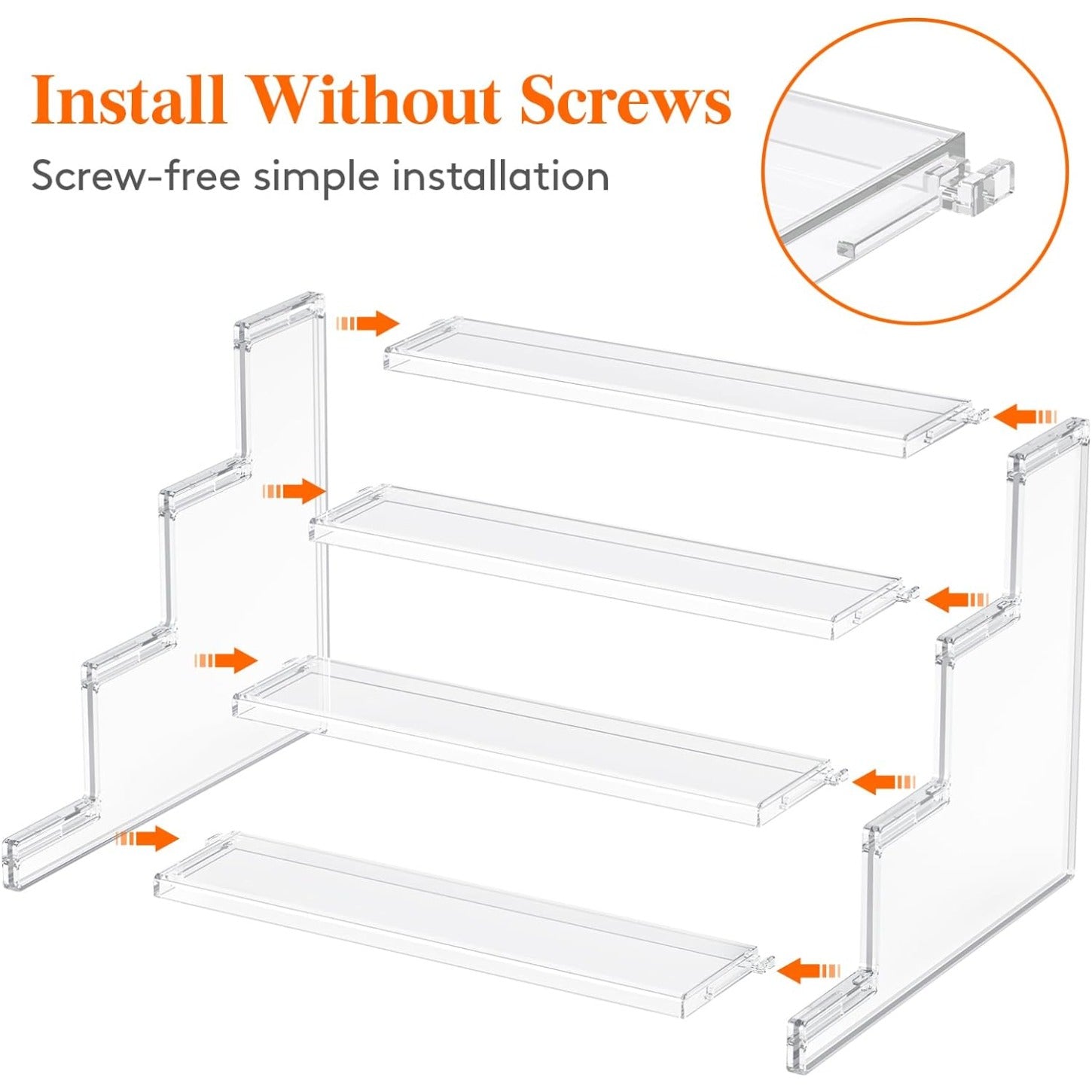 Install Without Screws

Screw-free simple installation