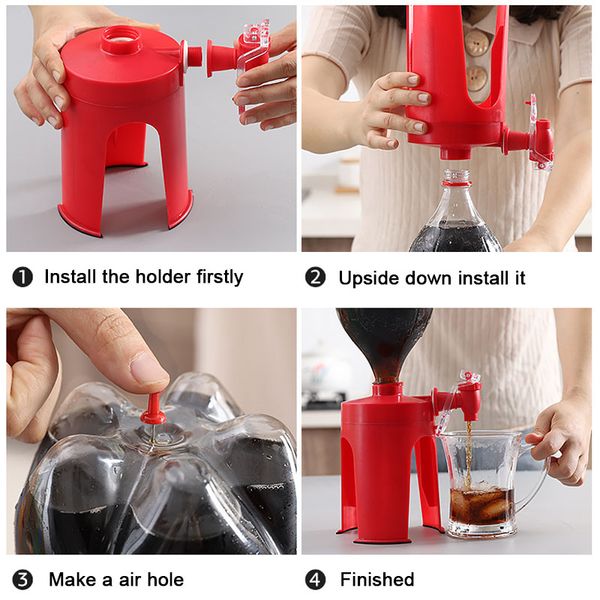 ❶ Install the holder firstly

❷ Upside down install it

❸ Make a air hole

❹ Finished