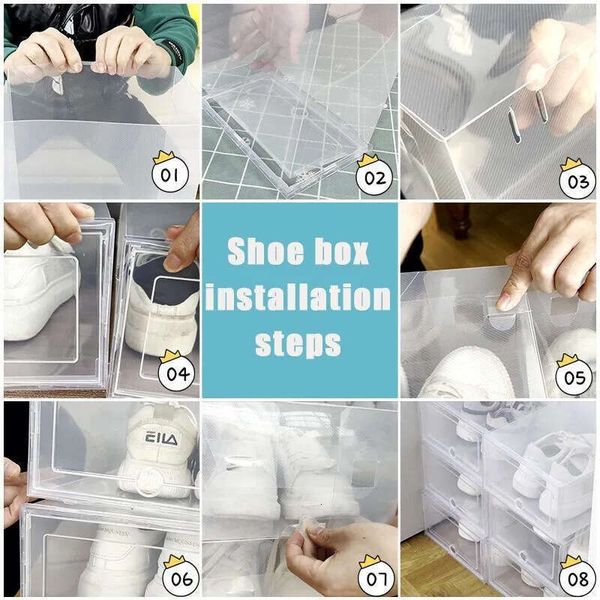 01

02

03

04

Shoe box installation steps

05

EILA

06

07

08