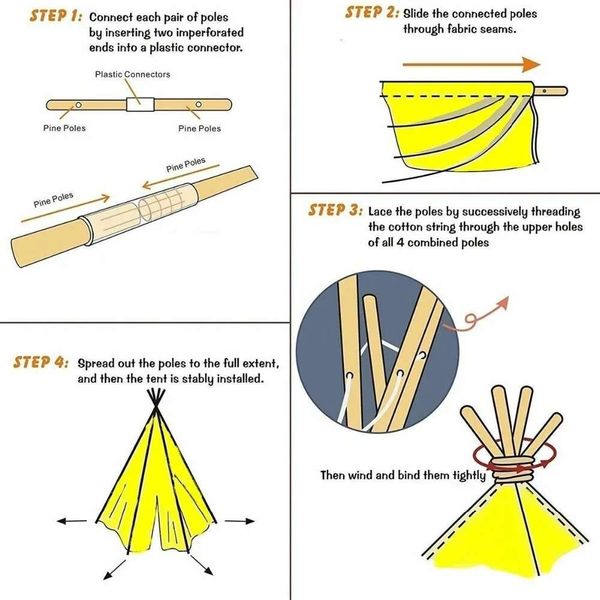 STEP 1: Connect each pair of poles by inserting two imperforated ends into a plastic connector.

Plastic Connectors

Pine Poles

Pine Poles

Pine Poles

Pine Poles

STEP 2: Slide the connected poles through fabric seams.

STEP 3: Lace the poles by successively threading the cotton string through the upper holes of all 4 combined poles

Then wind and bind them tightly

STEP 4: Spread out the poles to the full extent, and then the tent is stably installed.