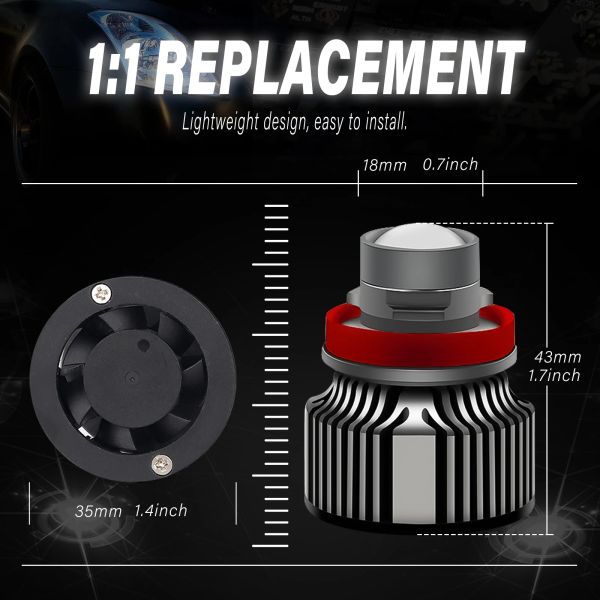 1:1 REPLACEMENT

Lightweight design, easy to install.

18mm 0.7inch

43mm
1.7inch

35mm 1.4inch