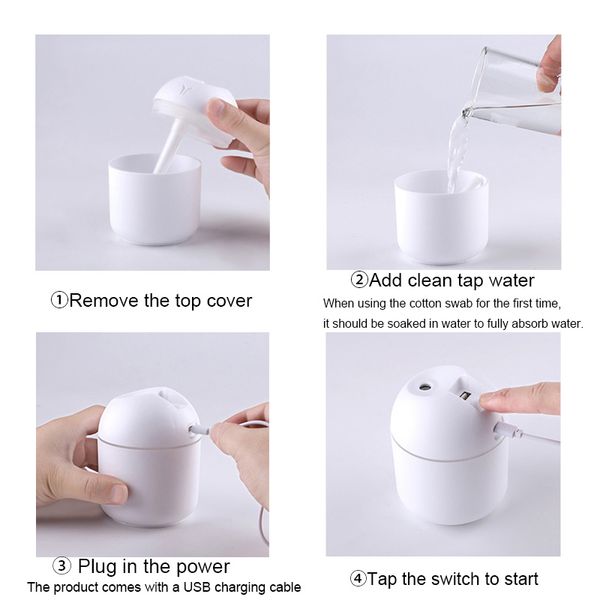 ①Remove the top cover

②Add clean tap water
When using the cotton swab for the first time, it should be soaked in water to fully absorb water.

③ Plug in the power
The product comes with a USB charging cable

④Tap the switch to start