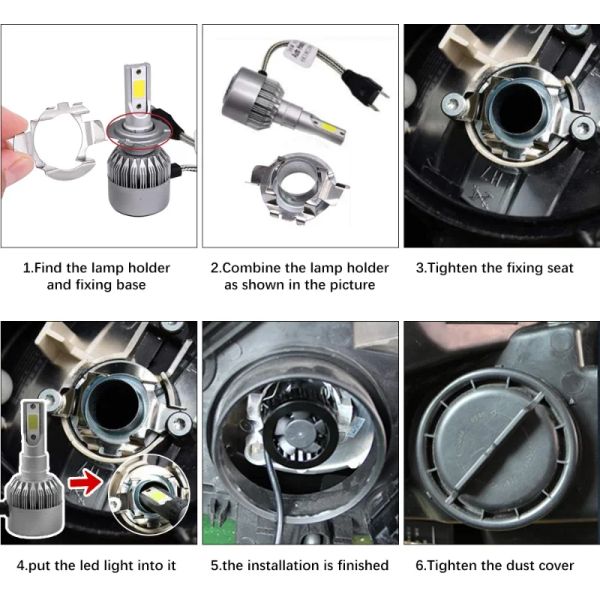 1.Find the lamp holder and fixing base

2.Combine the lamp holder as shown in the picture

3.Tighten the fixing seat

4.put the led light into it

5.the installation is finished

6.Tighten the dust cover